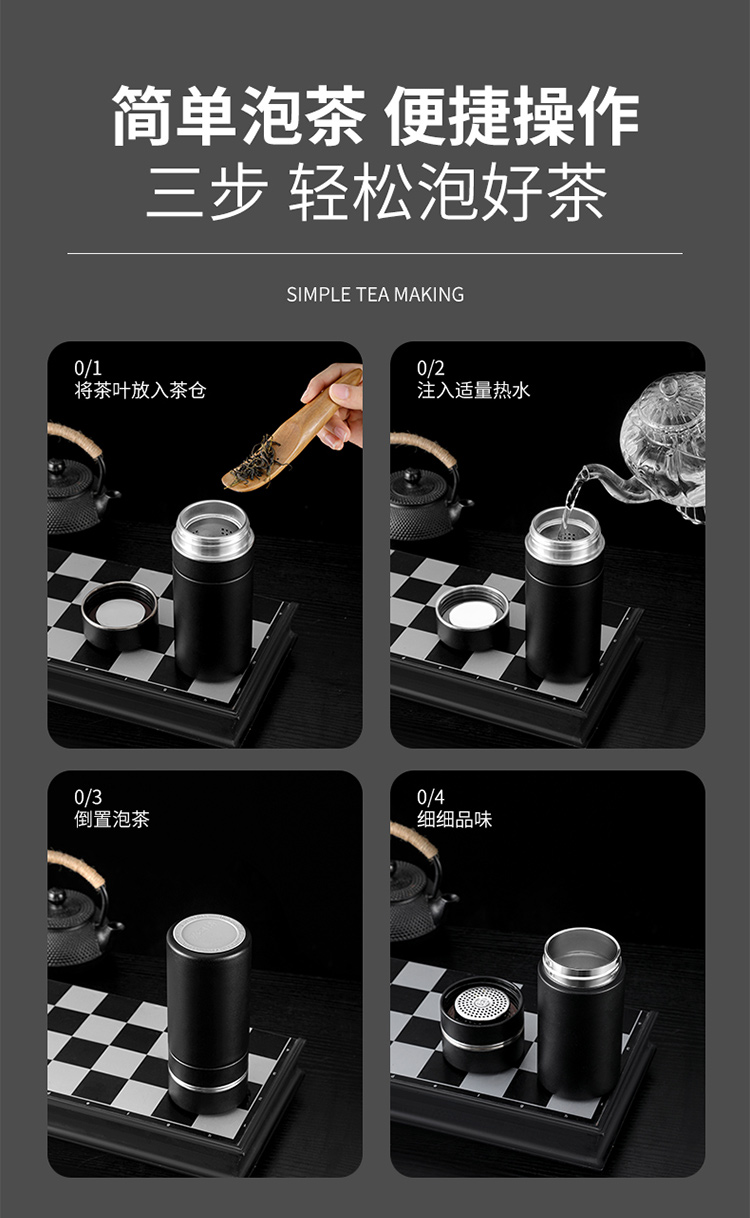 简单泡茶 便捷操作
三步 轻松泡好茶

SIMPLE TEA MAKING

0/1
将茶叶放入茶仓

0/2
注入适量热水

0/3
倒置泡茶

0/4
细细品味